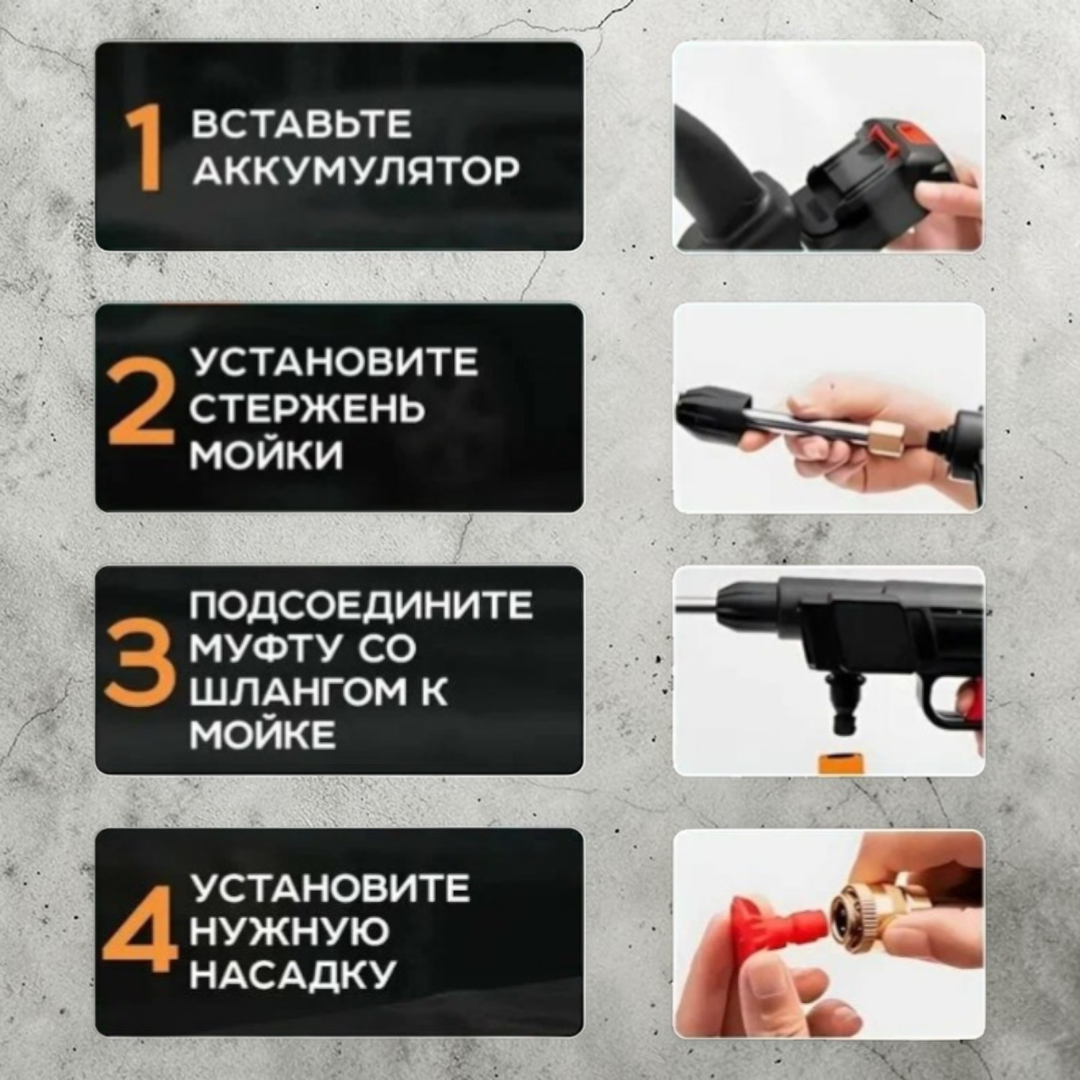 1 ВСТАВЬТЕ АККУМУЛЯТОР

2 УСТАНОВИТЕ СТЕРЖЕНЬ МОЙКИ

3 ПОДСОЕДИНИТЕ МУФТУ СО ШЛАНГОМ К МОЙКЕ

4 УСТАНОВИТЕ НУЖНУЮ НАСАДКУ